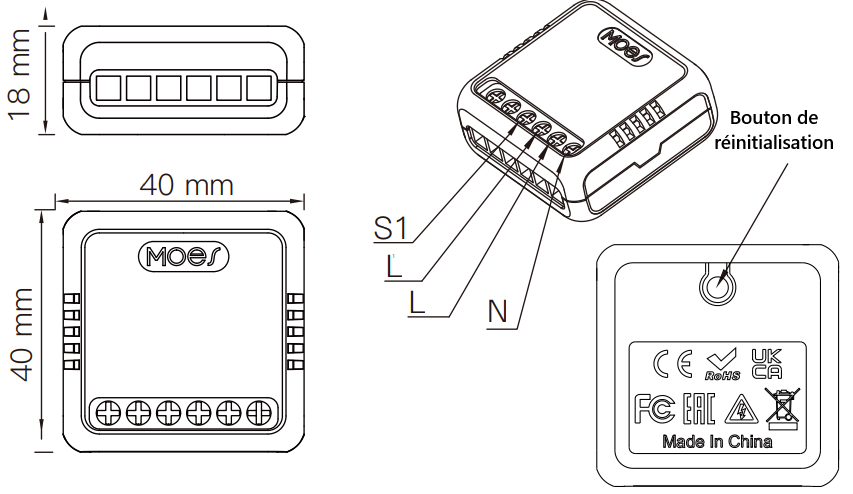 18 mm

40 mm

40 mm

MOES

MOES

S1

L

L

N

Bouton de réinitialisation

CE

RoHS

UK CA

FC

EAC

Made In China